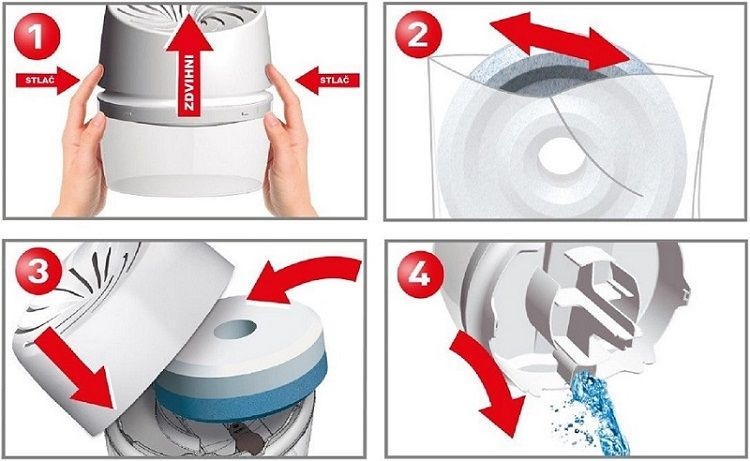 1
STLAČ
ZDVIHNI
STLAČ
2
3
4